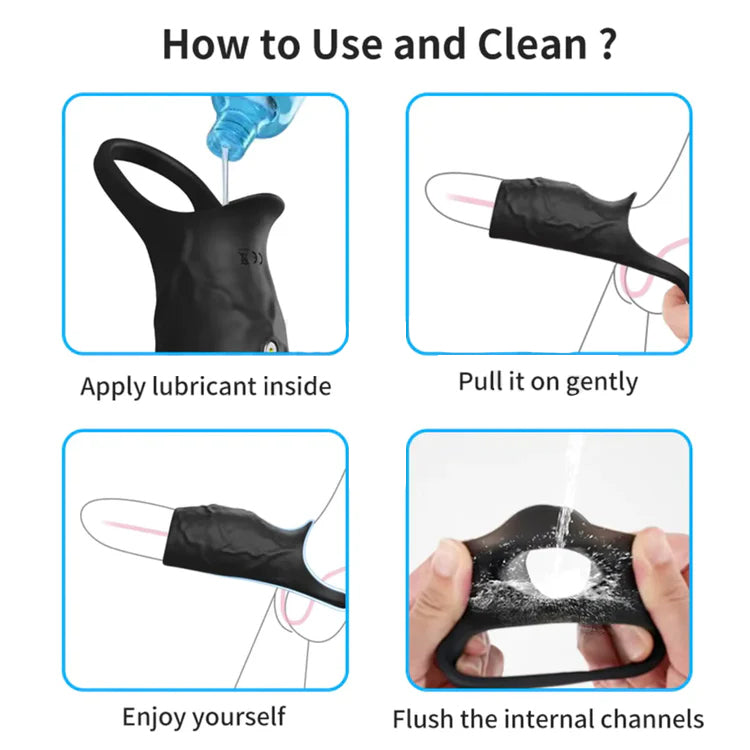 How to Use and Clean ?

Apply lubricant inside

Pull it on gently

Enjoy yourself

Flush the internal channels